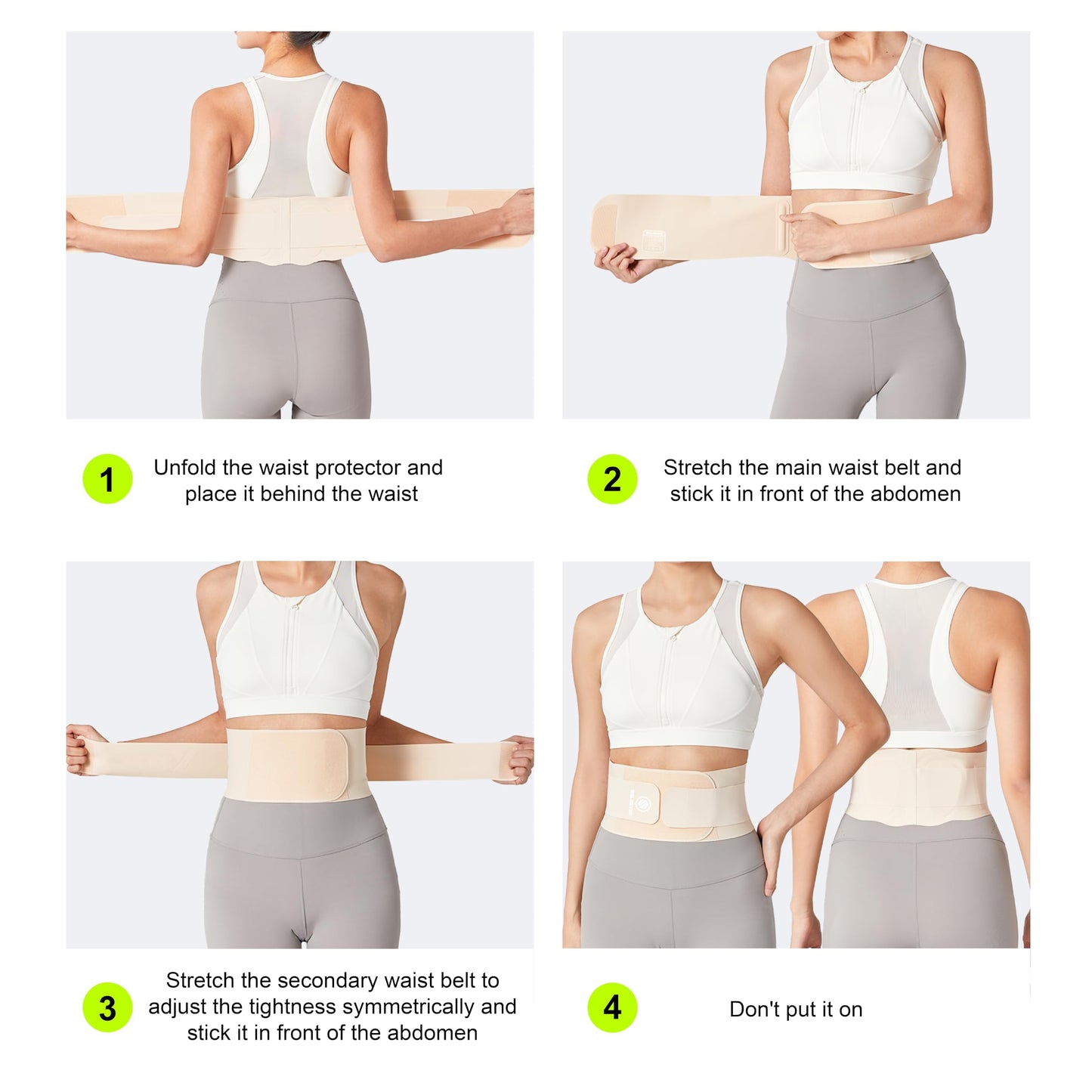 1 Unfold the waist protector and place it behind the waist

2 Stretch the main waist belt and stick it in front of the abdomen

3 Stretch the secondary waist belt to adjust the tightness symmetrically and stick it in front of the abdomen

4 Don't put it on